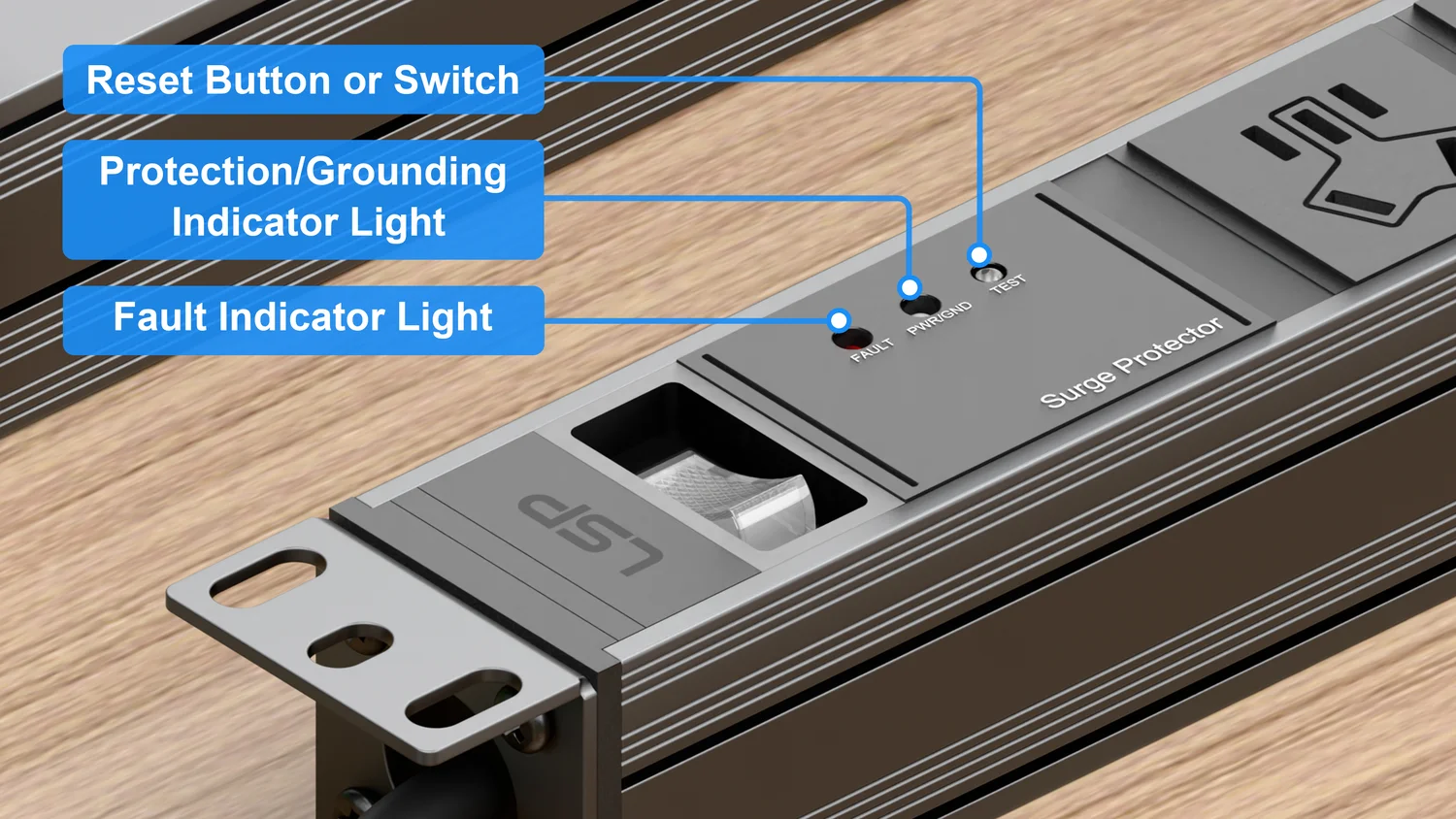 Reset Button or Switch

Protection/Grounding Indicator Light

Fault Indicator Light

FAULT

PWR/GND

TEST

Surge Protector

LSP