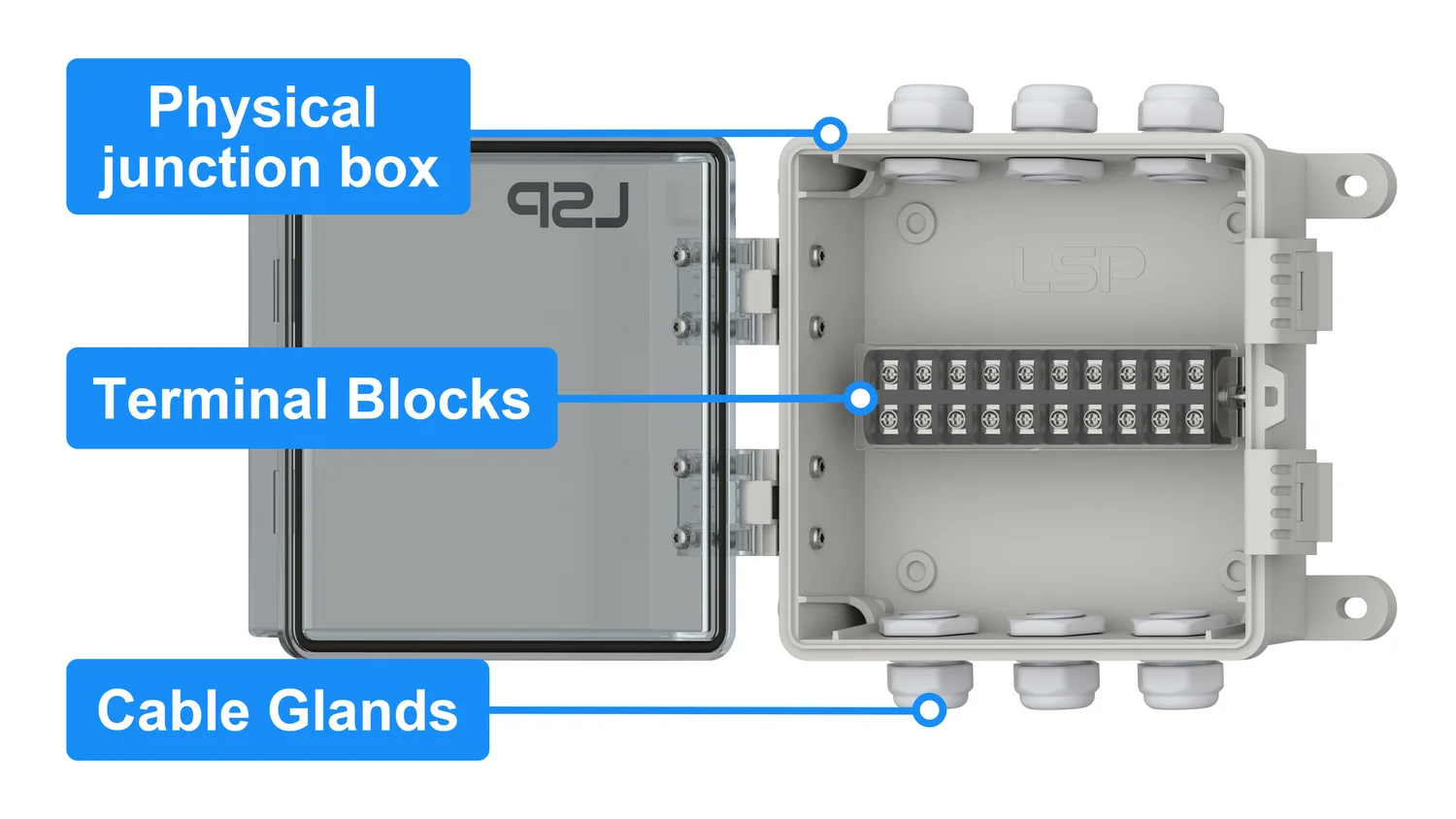 Physical junction box

LSP

LSP

Terminal Blocks

Cable Glands