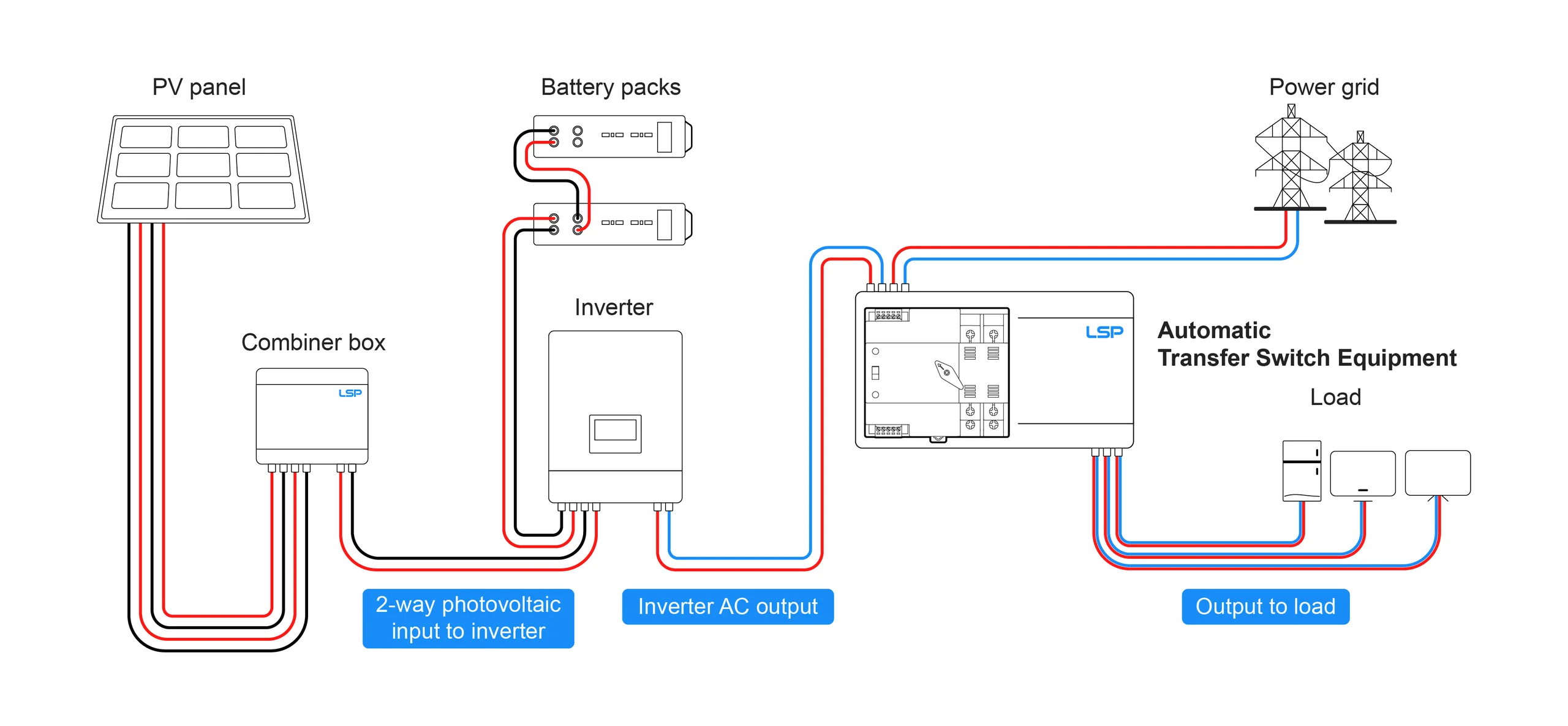 PV panel

Battery packs

Power grid

Inverter

Combiner box

LSP

LSP

Automatic Transfer Switch Equipment

Load

2-way photovoltaic input to inverter

Inverter AC output

Output to load