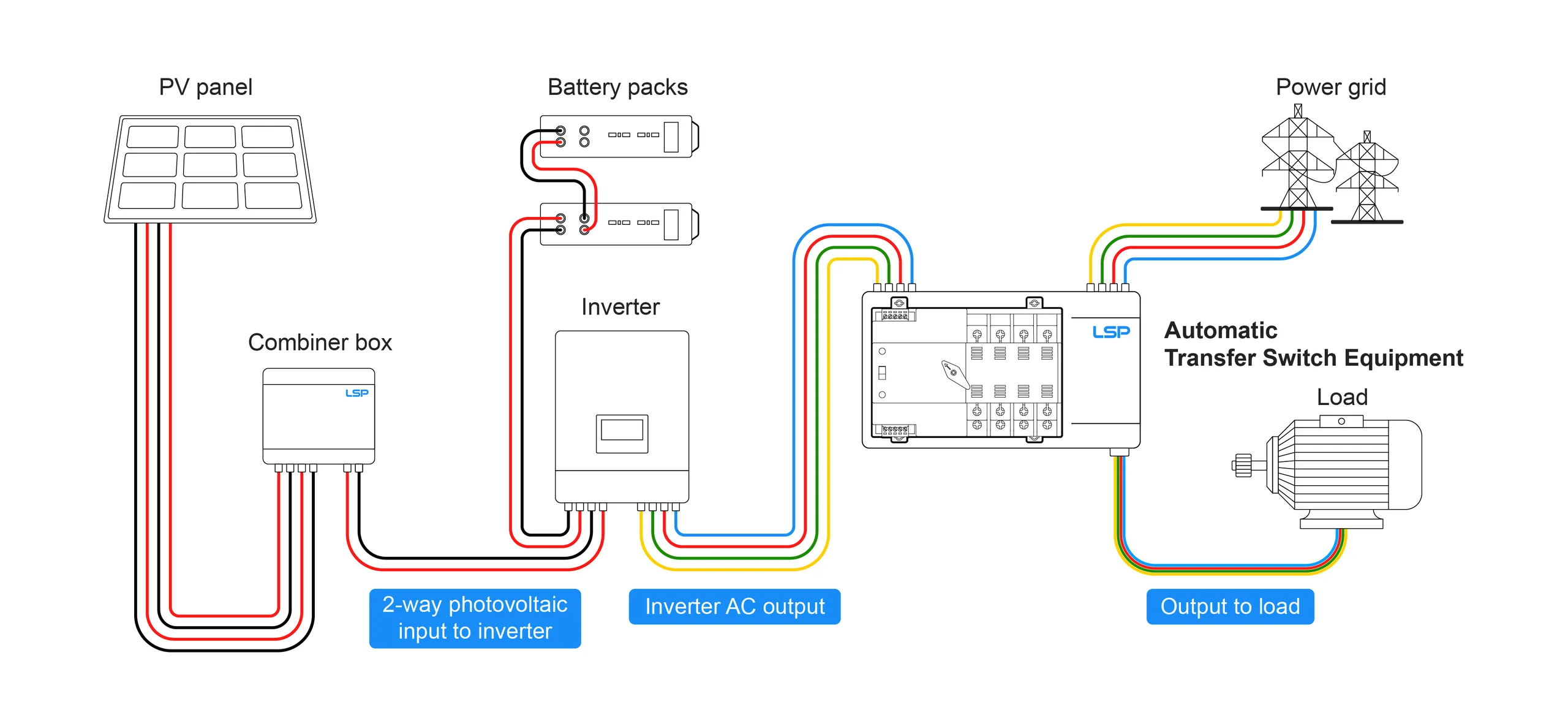 PV panel

Battery packs

Power grid

Inverter

Combiner box

LSP

LSP

Automatic
Transfer Switch Equipment

Load

2-way photovoltaic input to inverter

Inverter AC output

Output to load